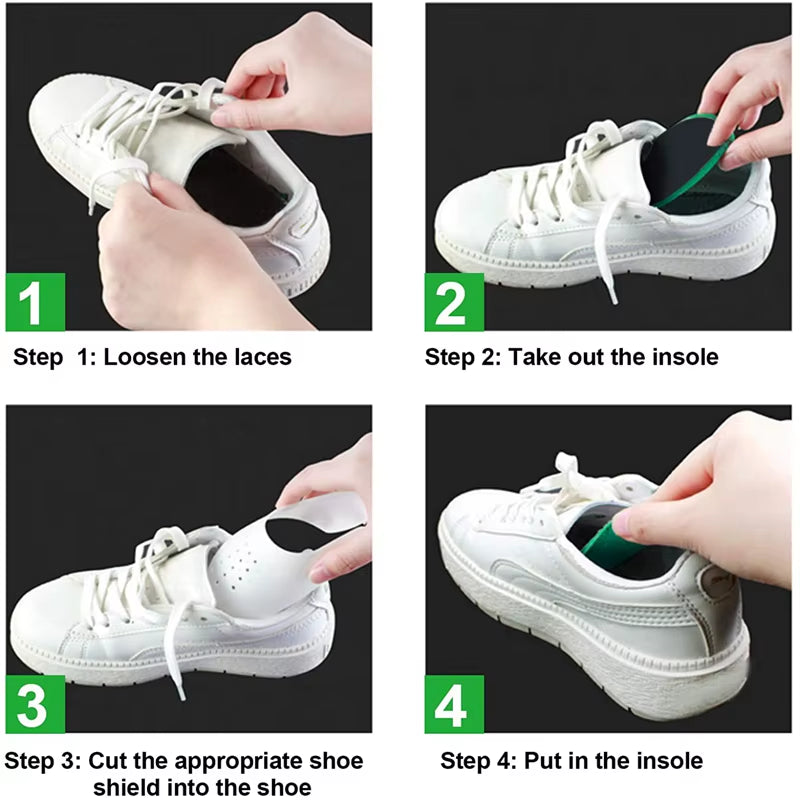 1

Step 1: Loosen the laces

2

Step 2: Take out the insole

3

Step 3: Cut the appropriate shoe shield into the shoe

4

Step 4: Put in the insole